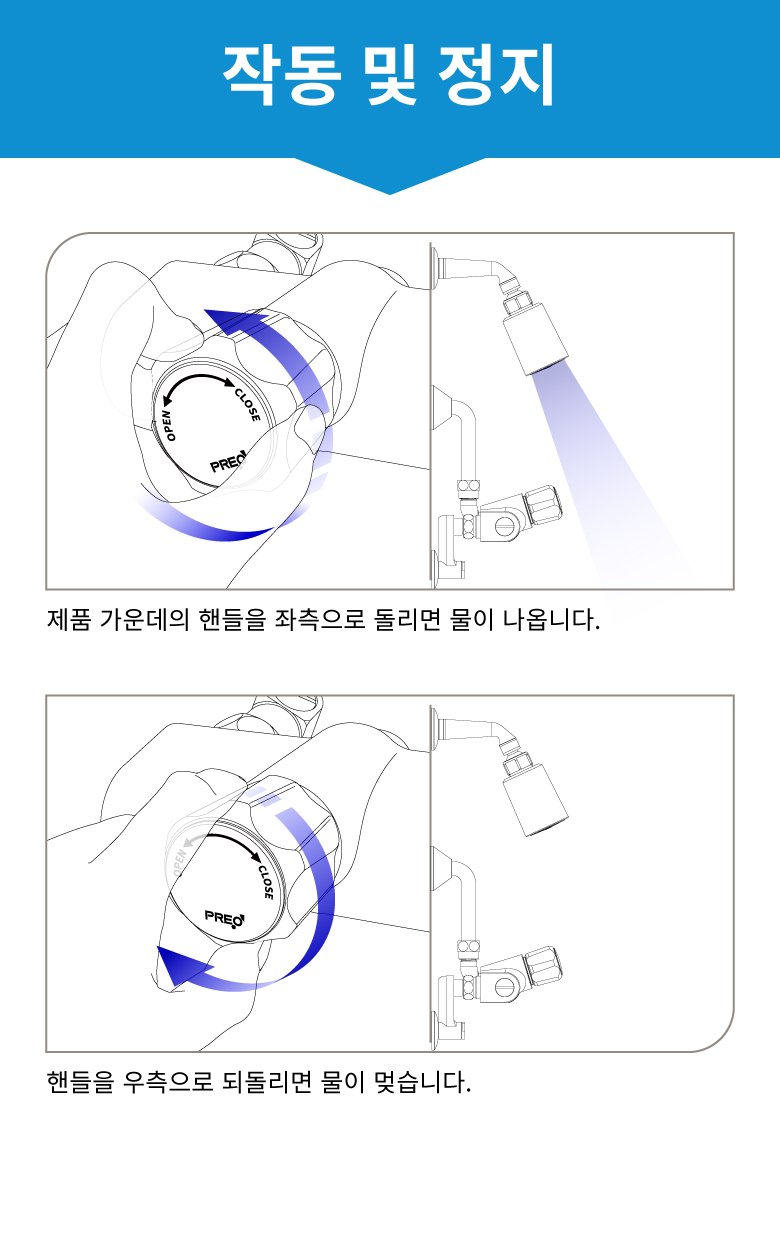 작동 및 정지

OPEN
CLOSE
PREO

제품 가운데의 핸들을 좌측으로 돌리면 물이 나옵니다.

OPEN
CLOSE
PREO

핸들을 우측으로 되돌리면 물이 멎습니다.