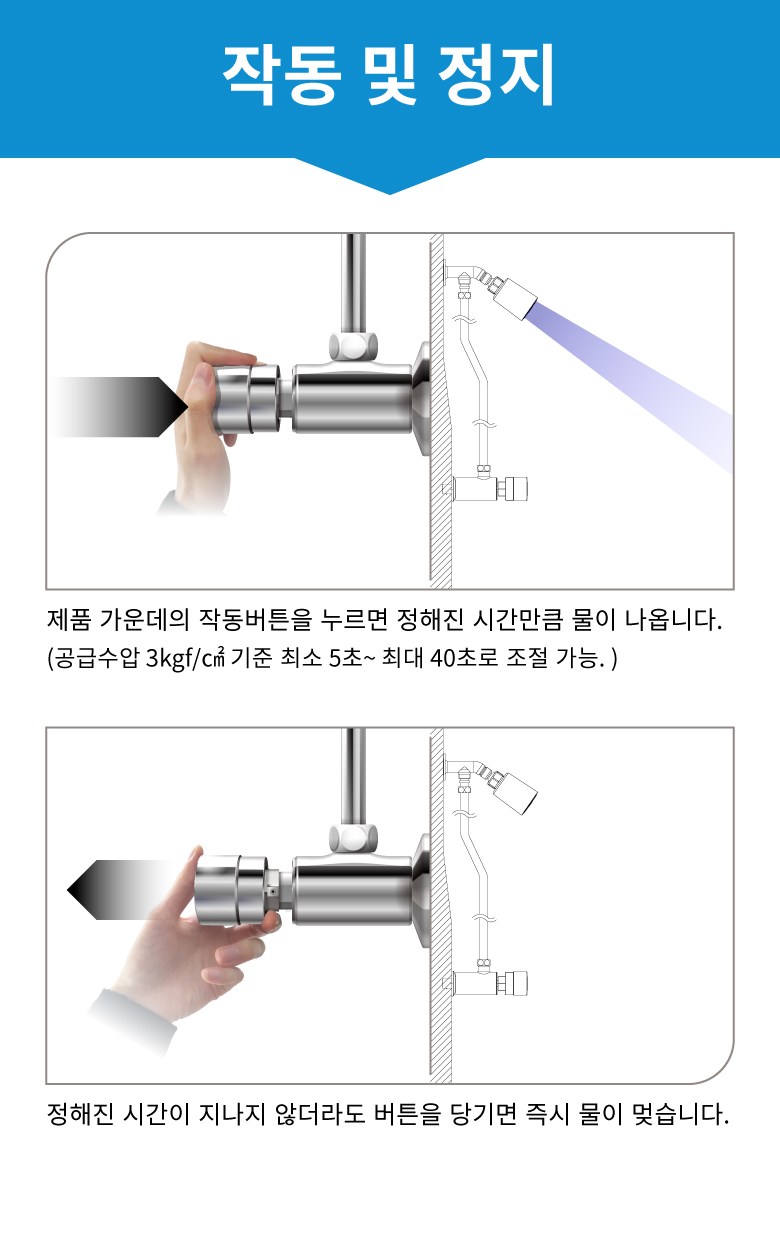 작동 및 정지

제품 가운데의 작동버튼을 누르면 정해진 시간만큼 물이 나옵니다.
(공급수압 3kgf/㎠ 기준 최소 5초~ 최대 40초로 조절 가능. )

정해진 시간이 지나지 않더라도 버튼을 당기면 즉시 물이 멎습니다.