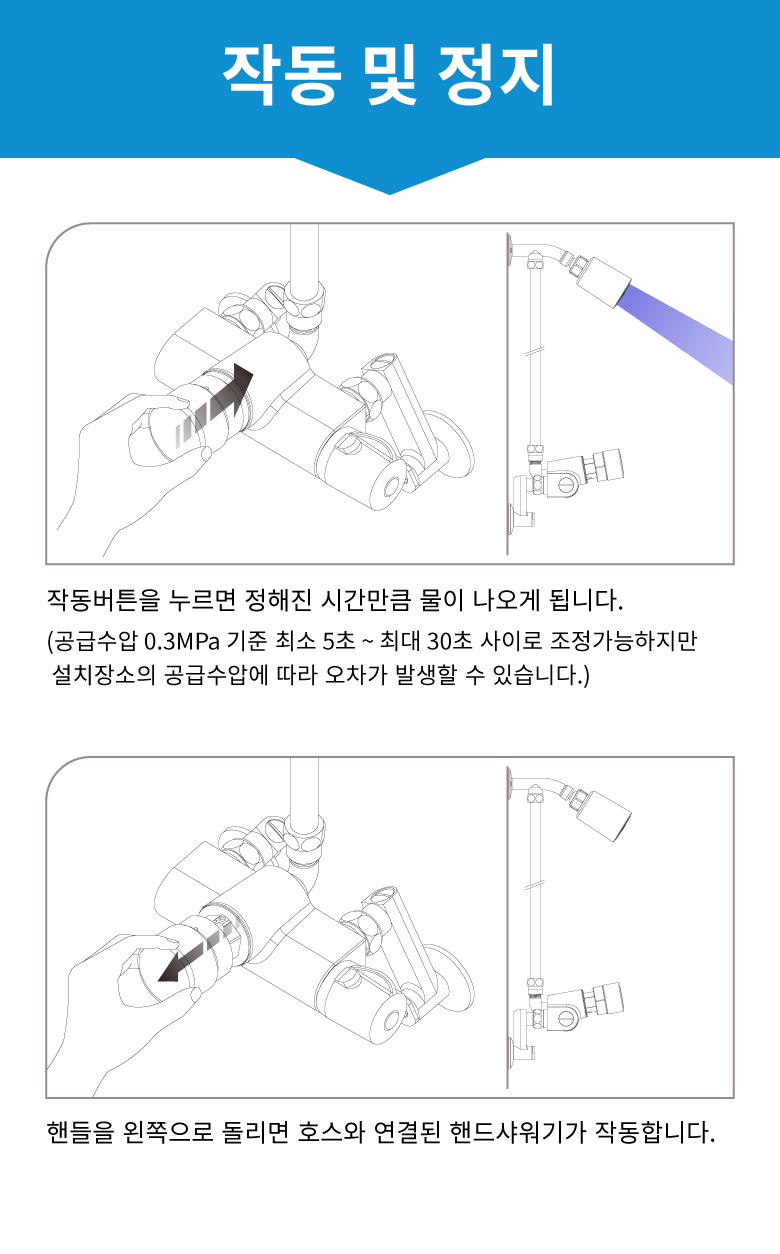 작동 및 정지

작동버튼을 누르면 정해진 시간만큼 물이 나오게 됩니다.

(공급수압 0.3MPa 기준 최소 5초 ~ 최대 30초 사이로 조정가능하지만 설치장소의 공급수압에 따라 오차가 발생할 수 있습니다.)

핸들을 왼쪽으로 돌리면 호스와 연결된 핸드샤워기가 작동합니다.