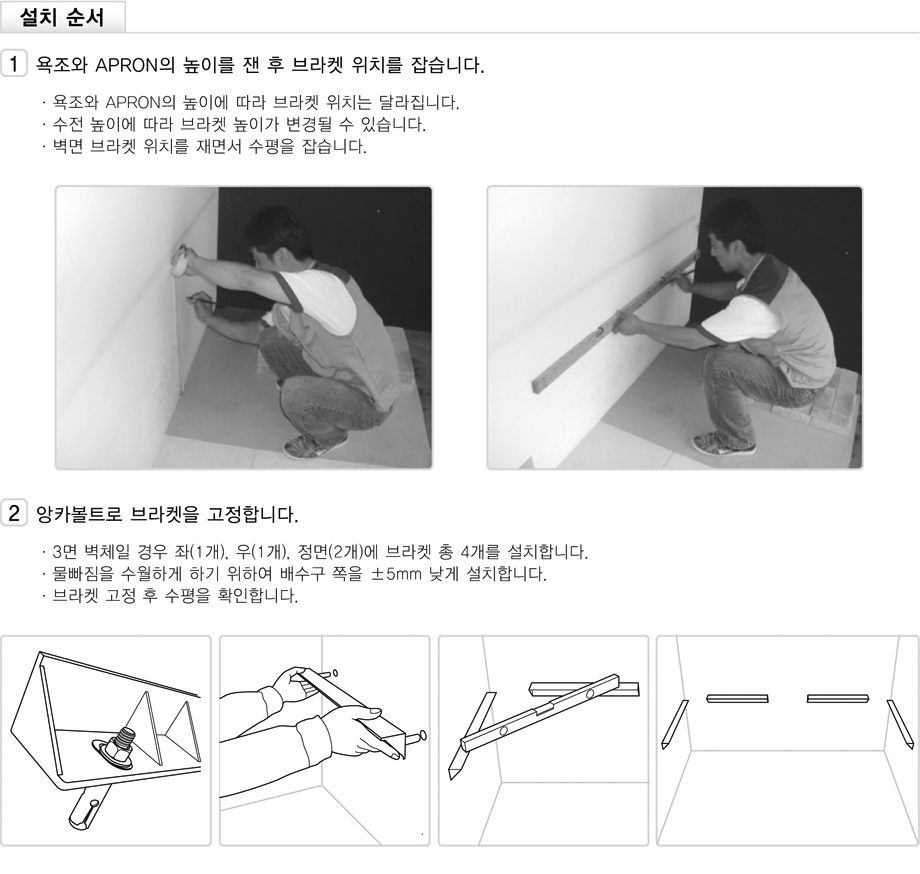 설치 순서

1 욕조와 APRON의 높이를 잰 후 브라켓 위치를 잡습니다.

· 욕조와 APRON의 높이에 따라 브라켓 위치는 달라집니다.
· 수전 높이에 따라 브라켓 높이가 변경될 수 있습니다.
· 벽면 브라켓 위치를 재면서 수평을 잡습니다.

2 앙카볼트로 브라켓을 고정합니다.

· 3면 벽체일 경우 좌(1개), 우(1개), 정면(2개)에 브라켓 총 4개를 설치합니다.
· 물빠짐을 수월하게 하기 위하여 배수구 쪽을 ±5mm 낮게 설치합니다.
· 브라켓 고정 후 수평을 확인합니다.