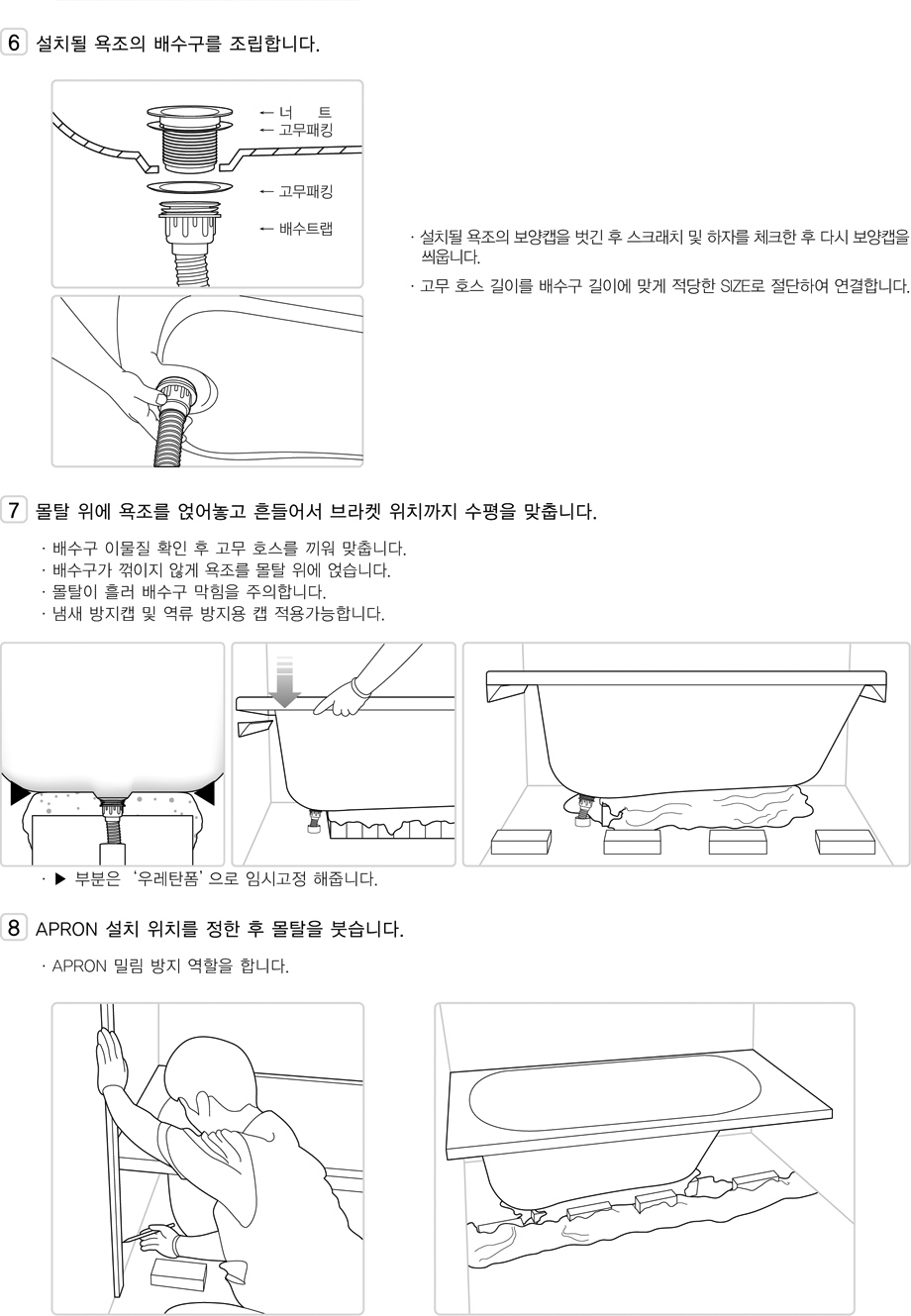 6 설치될 욕조의 배수구를 조립합니다.

← 너 트
← 고무패킹
← 고무패킹
← 배수트랩

· 설치될 욕조의 보양캡을 벗긴 후 스크래치 및 하자를 체크한 후 다시 보양캡을 씌웁니다.

· 고무 호스 길이를 배수구 길이에 맞게 적당한 SIZE로 절단하여 연결합니다.

7 몰탈 위에 욕조를 얹어놓고 흔들어서 브라켓 위치까지 수평을 맞춥니다.

· 배수구 이물질 확인 후 고무 호스를 끼워 맞춥니다.
· 배수구가 꺾이지 않게 욕조를 몰탈 위에 얹습니다.
· 몰탈이 흘러 배수구 막힘을 주의합니다.
· 냄새 방지캡 및 역류 방지용 캡 적용가능합니다.

· ▶ 부분은 '우레탄폼'으로 임시고정 해줍니다.

8 APRON 설치 위치를 정한 후 몰탈을 붓습니다.

· APRON 밀림 방지 역할을 합니다.