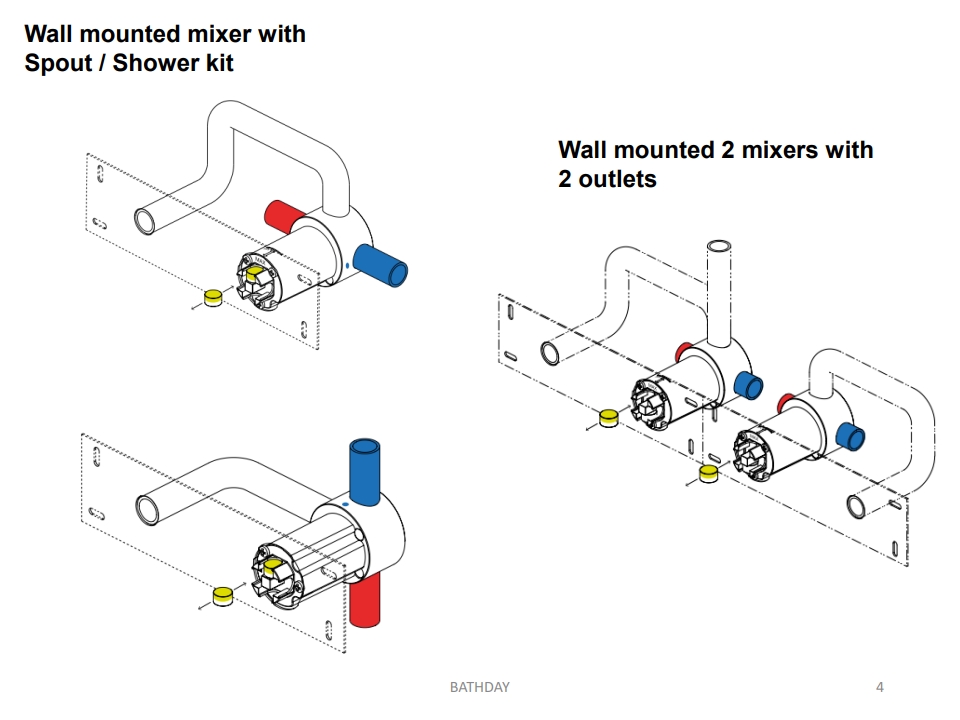 Wall mounted mixer with Spout / Shower kit

Wall mounted 2 mixers with 2 outlets

BATHDAY

4