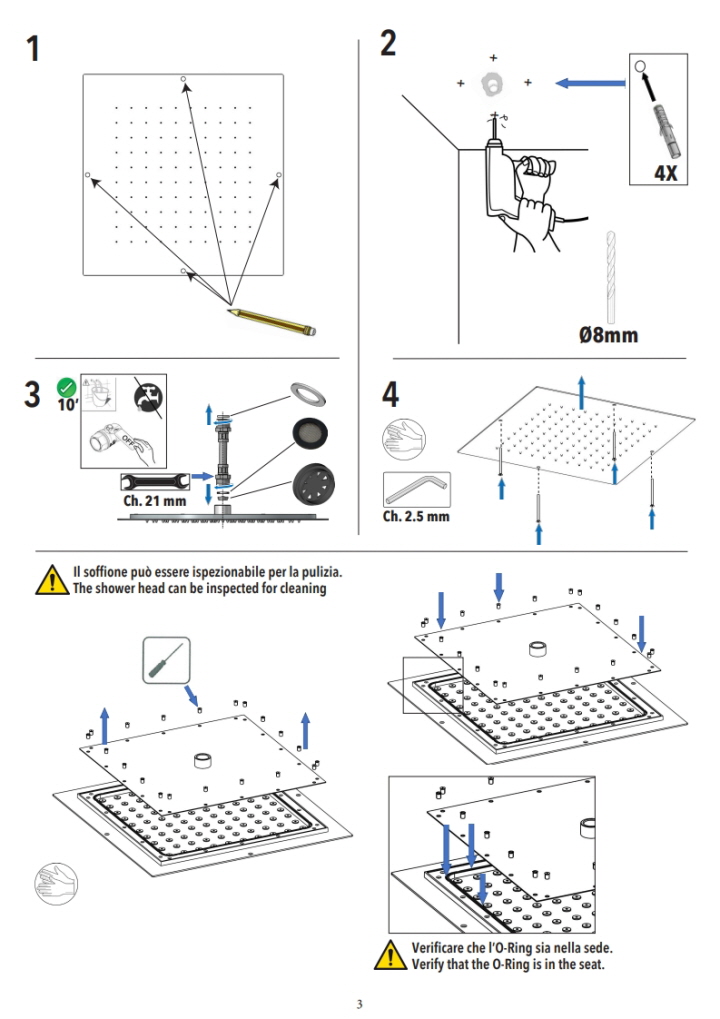 1

2

4X

Ø8mm

3

10'

OFF

Ch. 21 mm

4

Ch. 2.5 mm

Il soffione può essere ispezionabile per la pulizia.
The shower head can be inspected for cleaning

Verificare che l'O-Ring sia nella sede.
Verify that the O-Ring is in the seat.

3